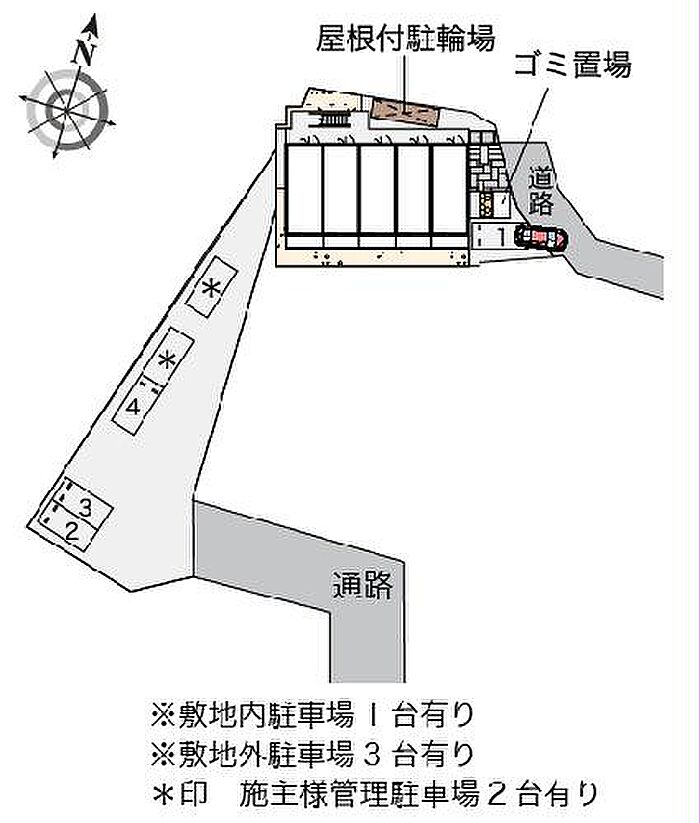 N

屋根付駐輪場

ゴミ置場

道路

1

＊

＊

4

3

2

通路

※敷地内駐車場 1 台有り
※敷地外駐車場 3 台有り
＊印 施主様管理駐車場 2 台有り