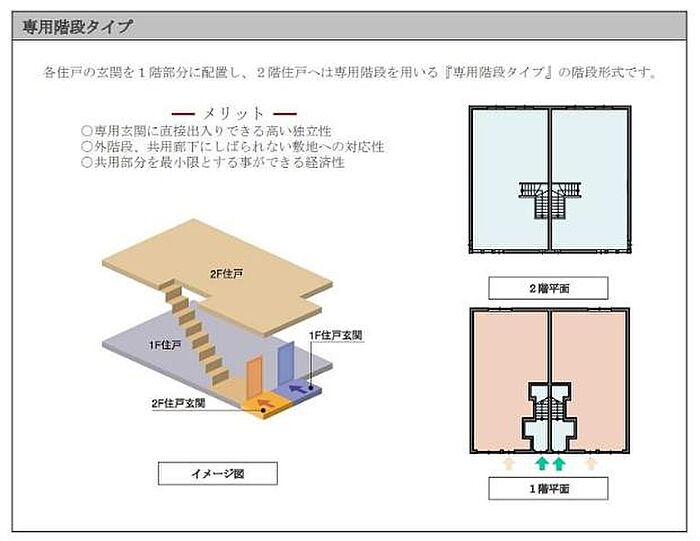 専用階段タイプ

各住戸の玄関を１階部分に配置し、２階住戸へは専用階段を用いる『専用階段タイプ』の階段形式です。

— メリット —
○専用玄関に直接出入りできる高い独立性
○外階段、共用廊下にしばられない敷地への対応性
○共用部分を最小限とする事ができる経済性

2F住戸

1F住戸

1F住戸玄関

2F住戸玄関

イメージ図

２階平面

１階平面