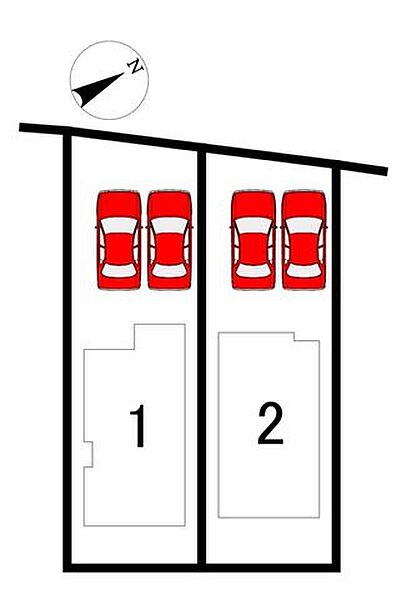 N

1

2