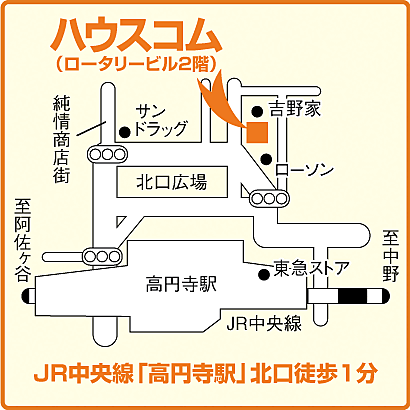 ハウスコム
(ロータリービル2階)

純情商店街

サンドラッグ

吉野家

ローソン

北口広場

至阿佐ヶ谷

至中野

東急ストア

高円寺駅

JR中央線

JR中央線「高円寺駅」北口徒歩1分