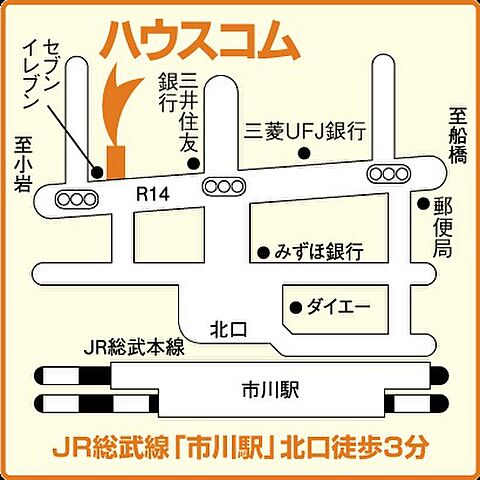 ハウスコム

セブンイレブン

三井住友銀行

三菱UFJ銀行

至船橋

至小岩

R14

郵便局

みずほ銀行

ダイエー

北口

JR総武本線

市川駅

JR総武線「市川駅」北口徒歩3分