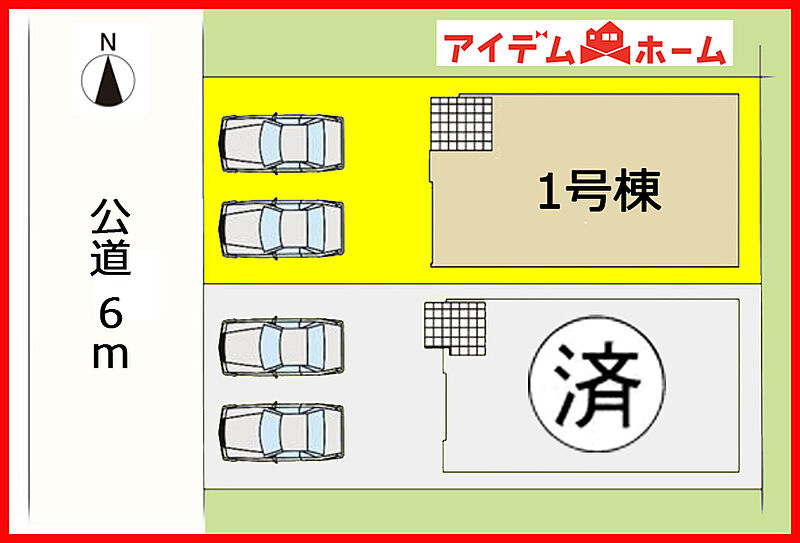 N

アイデムホーム

公道6m

1号棟

済