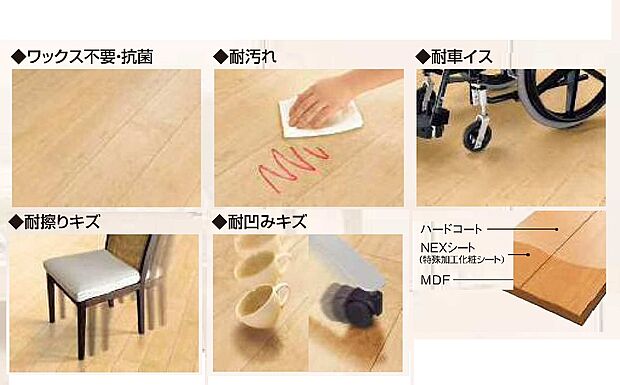 ◆ワックス不要・抗菌

◆耐汚れ

◆耐車イス

◆耐擦りキズ

◆耐凹みキズ

ハードコート

NEXシート
(特殊加工化粧シート)

MDF