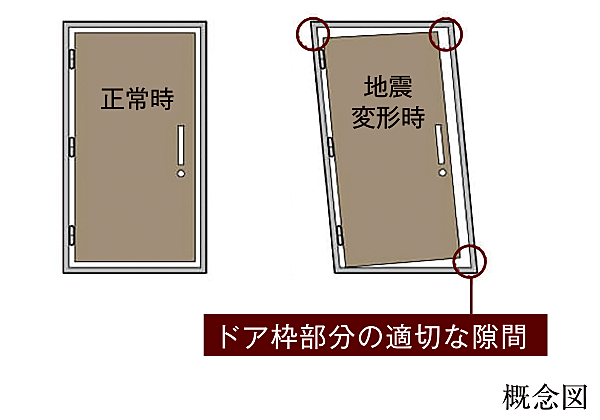 正常時

地震
変形時

ドア枠部分の適切な隙間

概念図