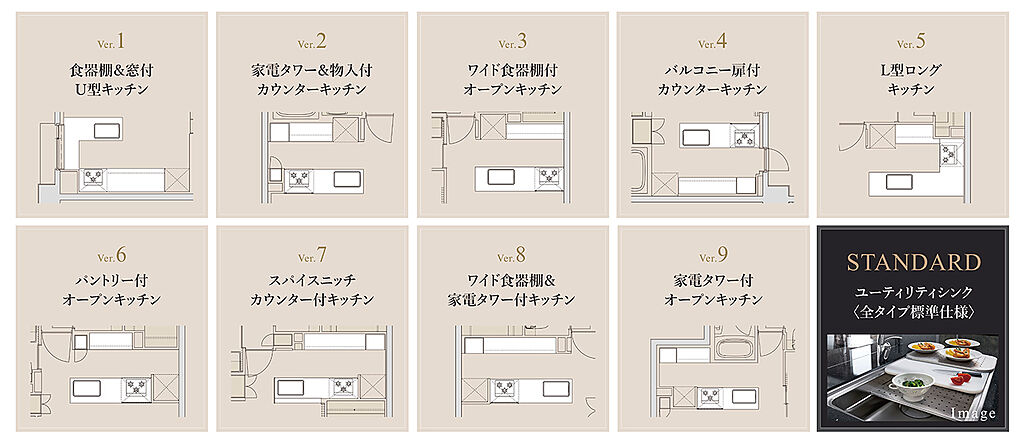 Ver.1
食器棚&窓付
U型キッチン

Ver.2
家電タワー&物入付
カウンターキッチン

Ver.3
ワイド食器棚付
オープンキッチン

Ver.4
バルコニー扉付
カウンターキッチン

Ver.5
L型ロング
キッチン

Ver.6
パントリー付
オープンキッチン

Ver.7
スパイスニッチ
カウンター付キッチン

Ver.8
ワイド食器棚&
家電タワー付キッチン

Ver.9
家電タワー付
オープンキッチン

STANDARD
ユーティリティシンク
〈全タイプ標準仕様〉
Image