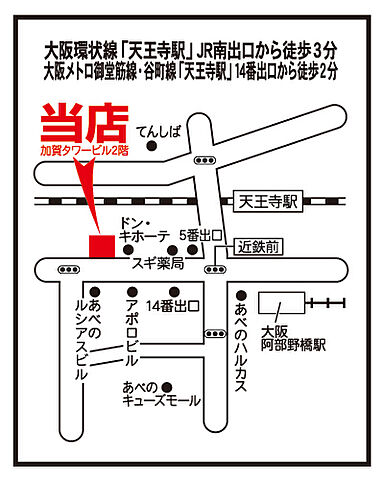 大阪環状線「天王寺駅」JR南出口から徒歩3分
大阪メトロ御堂筋線・谷町線「天王寺駅」14番出口から徒歩2分

当店
加賀タワービル2階

てんしば

天王寺駅

ドン・キホーテ

5番出口

近鉄前

スギ薬局

あべのルシアスビル

アポロビル

14番出口

あべのハルカス

大阪阿部野橋駅

あべのキューズモール