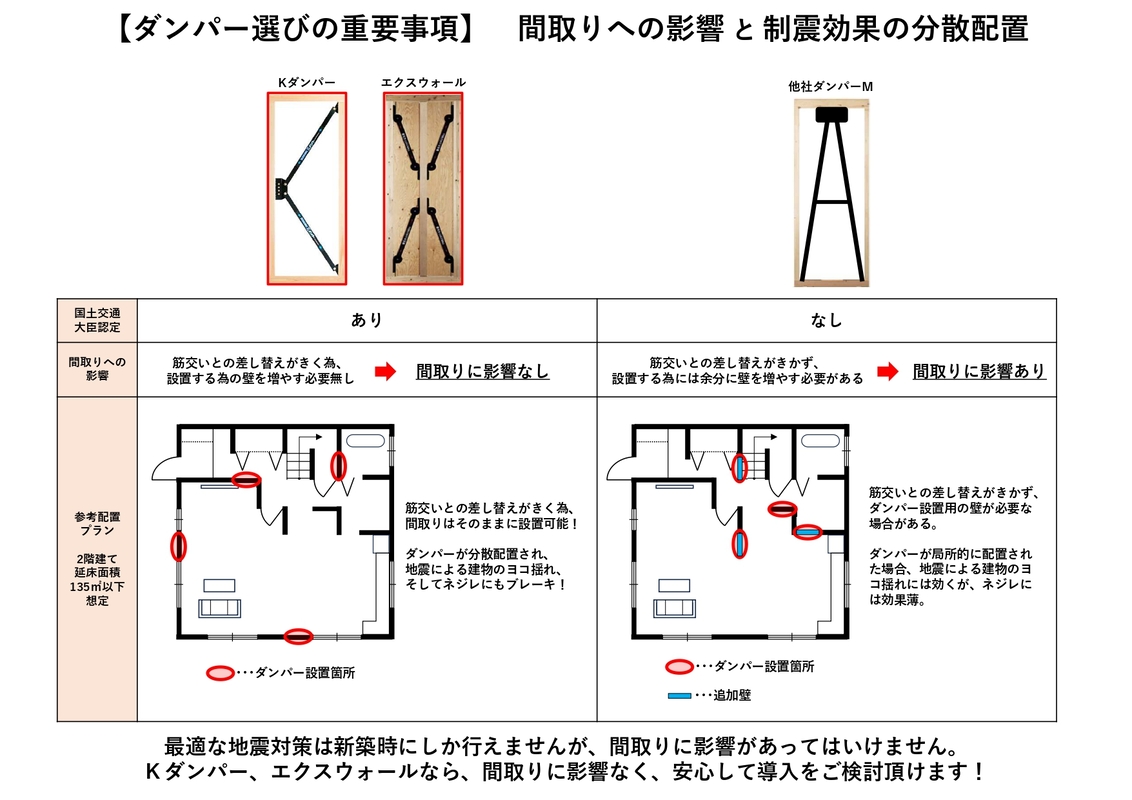 【ダンパー選びの重要事項】　間取りへの影響 と 制震効果の分散配置

Kダンパー　エクスウォール　他社ダンパーM

| 国土交通大臣認定 | あり | なし |
|---|---|---|
| 間取りへの影響 | 筋交いとの差し替えがきく為、設置する為の壁を増やす必要無し ➡ 間取りに影響なし | 筋交いとの差し替えがきかず、設置する為には余分に壁を増やす必要がある ➡ 間取りに影響あり |
| 参考配置プラン 2階建て 延床面積 135㎡以下 想定 | 筋交いとの差し替えがきく為、間取りはそのままに設置可能！ ダンパーが分散配置され、地震による建物のヨコ揺れ、そしてネジレにもブレーキ！ ・・・ダンパー設置箇所 | 筋交いとの差し替えがきかず、ダンパー設置用の壁が必要な場合がある。 ダンパーが局所的に配置された場合、地震による建物のヨコ揺れには効くが、ネジレには効果薄。 ・・・ダンパー設置箇所 ・・・追加壁 |

最適な地震対策は新築時にしか行えませんが、間取りに影響があってはいけません。
Kダンパー、エクスウォールなら、間取りに影響なく、安心して導入をご検討頂けます！