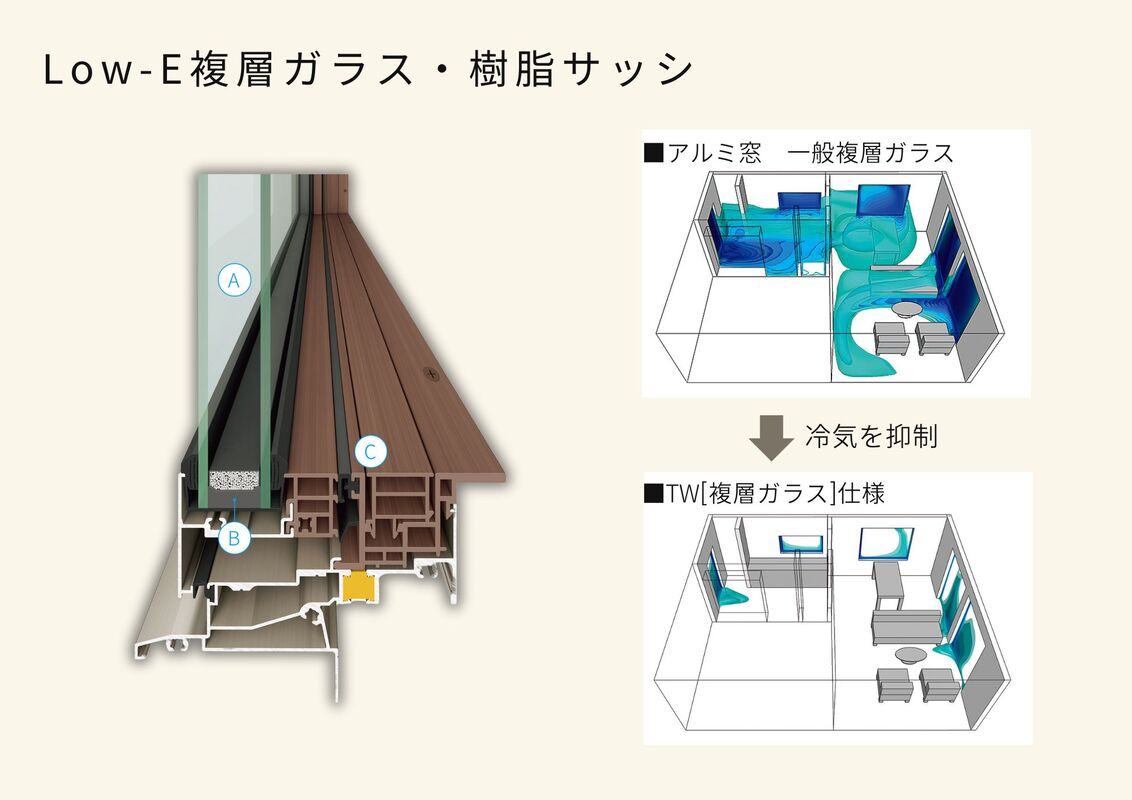 Low-E複層ガラス・樹脂サッシ

A

B

C

■アルミ窓　一般複層ガラス

冷気を抑制

■TW[複層ガラス]仕様